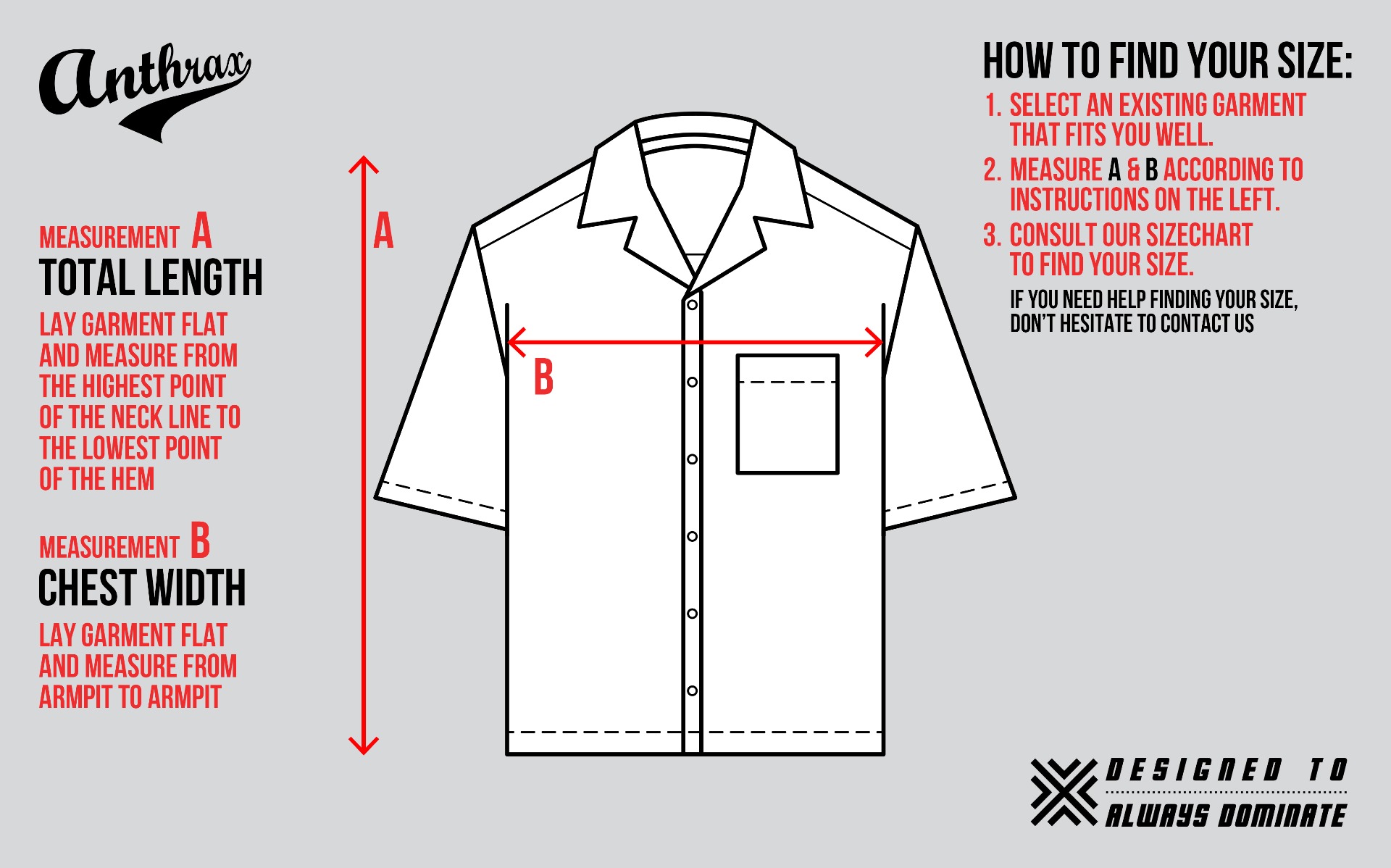 Anthrax

MEASUREMENT A
TOTAL LENGTH
LAY GARMENT FLAT AND MEASURE FROM THE HIGHEST POINT OF THE NECK LINE TO THE LOWEST POINT OF THE HEM

MEASUREMENT B
CHEST WIDTH
LAY GARMENT FLAT AND MEASURE FROM ARMPIT TO ARMPIT

A

B

HOW TO FIND YOUR SIZE:
1. SELECT AN EXISTING GARMENT THAT FITS YOU WELL.
2. MEASURE A & B ACCORDING TO INSTRUCTIONS ON THE LEFT.
3. CONSULT OUR SIZECHART TO FIND YOUR SIZE.
IF YOU NEED HELP FINDING YOUR SIZE, DON'T HESITATE TO CONTACT US

DESIGNED TO
ALWAYS DOMINATE